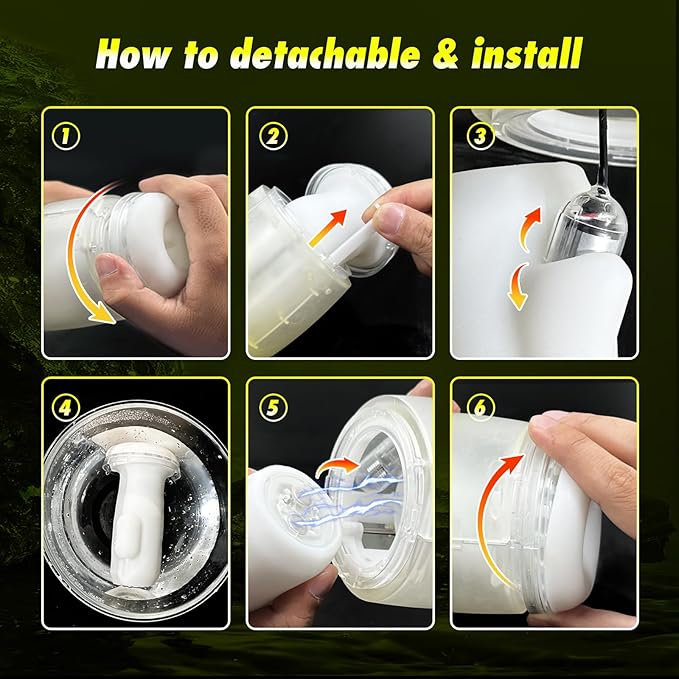 How to detachable & install

1

2

3

4

5

6